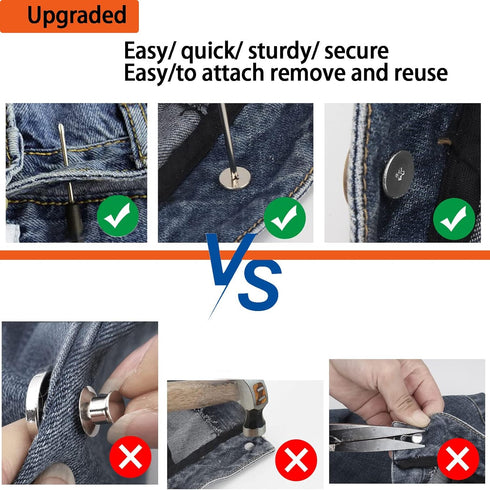 Upgraded

Easy/ quick/ sturdy/ secure
Easy/to attach remove and reuse

VS